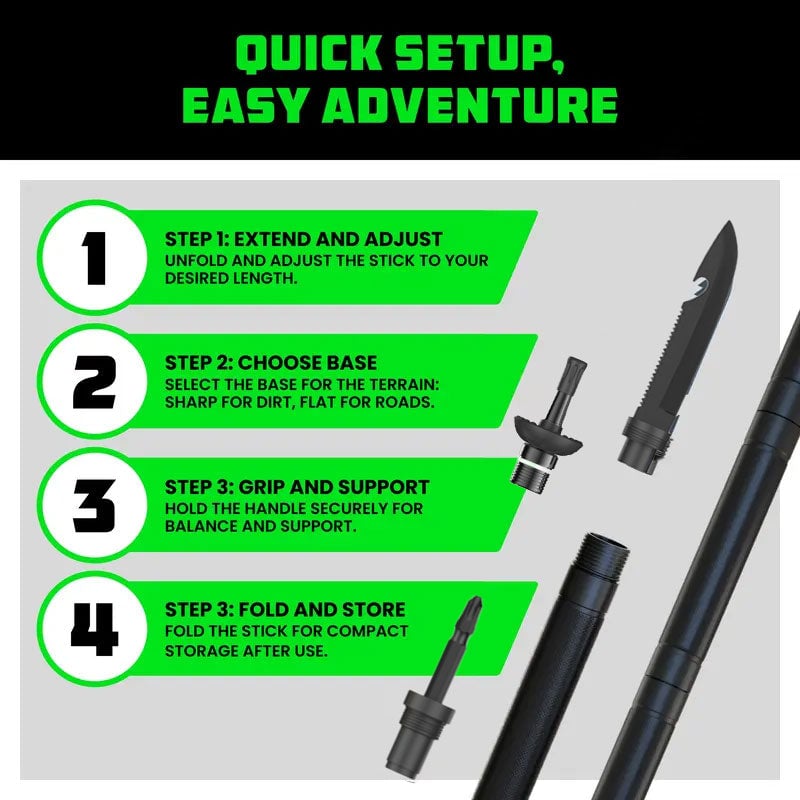 QUICK SETUP, EASY ADVENTURE

1

STEP 1: EXTEND AND ADJUST
UNFOLD AND ADJUST THE STICK TO YOUR DESIRED LENGTH.

2

STEP 2: CHOOSE BASE
SELECT THE BASE FOR THE TERRAIN: SHARP FOR DIRT, FLAT FOR ROADS.

3

STEP 3: GRIP AND SUPPORT
HOLD THE HANDLE SECURELY FOR BALANCE AND SUPPORT.

4

STEP 3: FOLD AND STORE
FOLD THE STICK FOR COMPACT STORAGE AFTER USE.