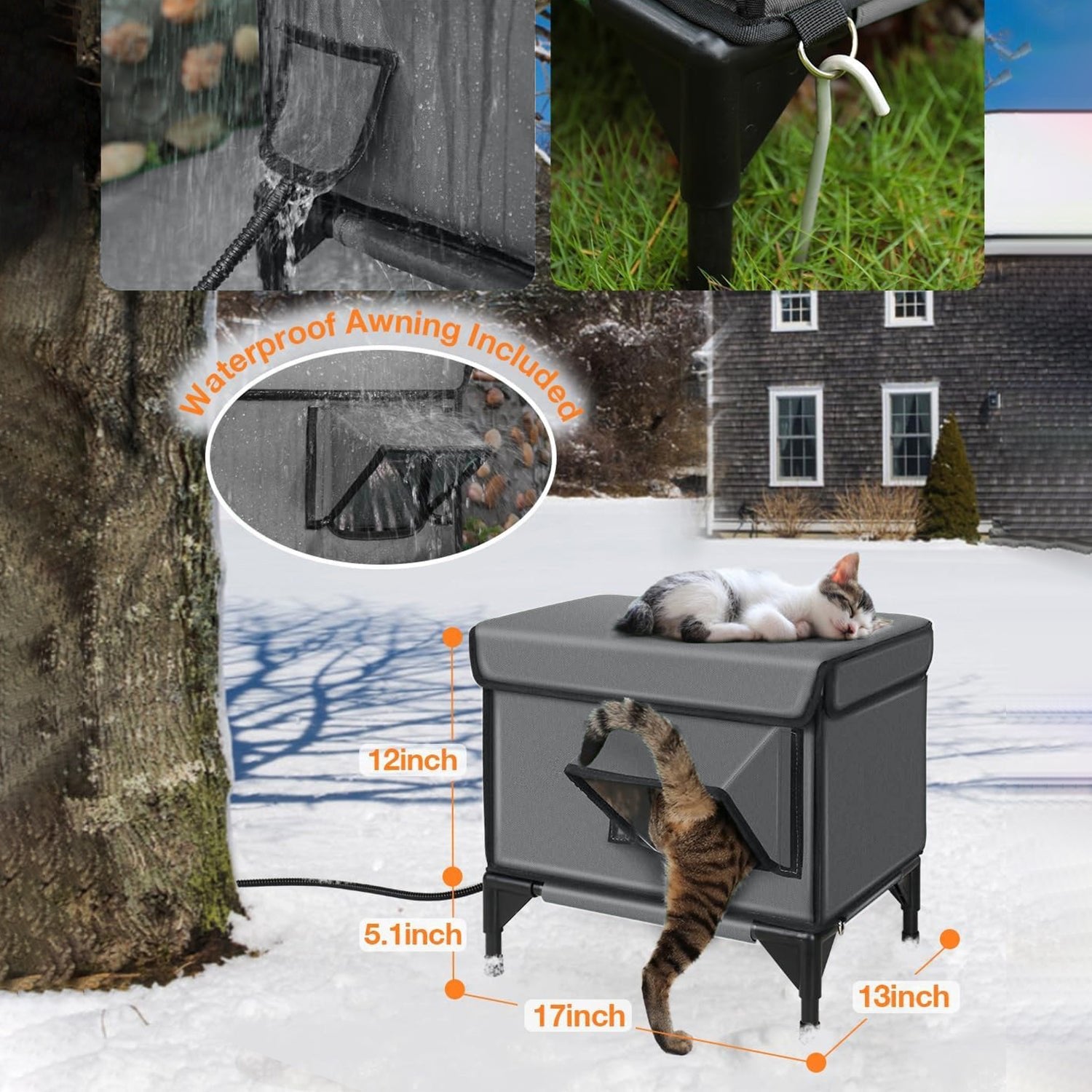 Waterproof Awning Included

12inch

5.1inch

17inch

13inch